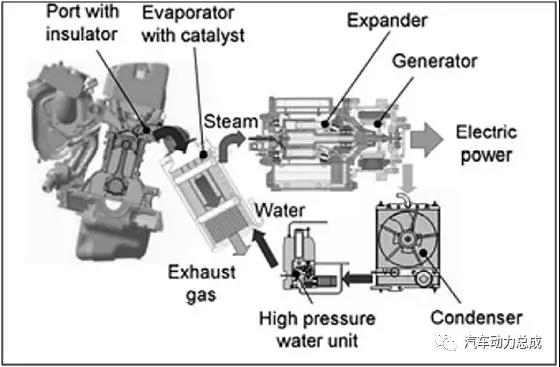 Port with insulator

Evaporator with catalyst

Expander

Generator

Steam

Electric power

Water

Exhaust gas

High pressure water unit

Condenser

汽车动力总成